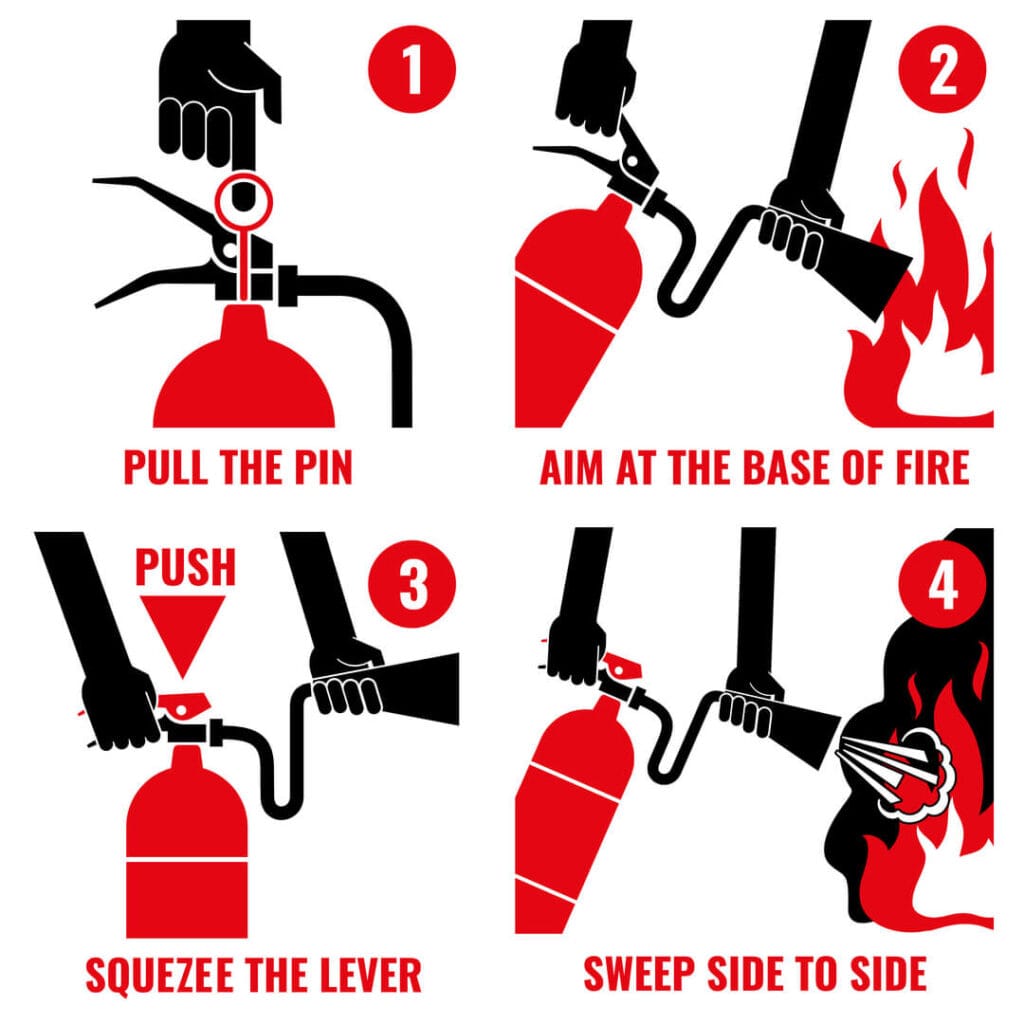 1

PULL THE PIN

2

AIM AT THE BASE OF FIRE

PUSH

3

SQUEZEE THE LEVER

4

SWEEP SIDE TO SIDE